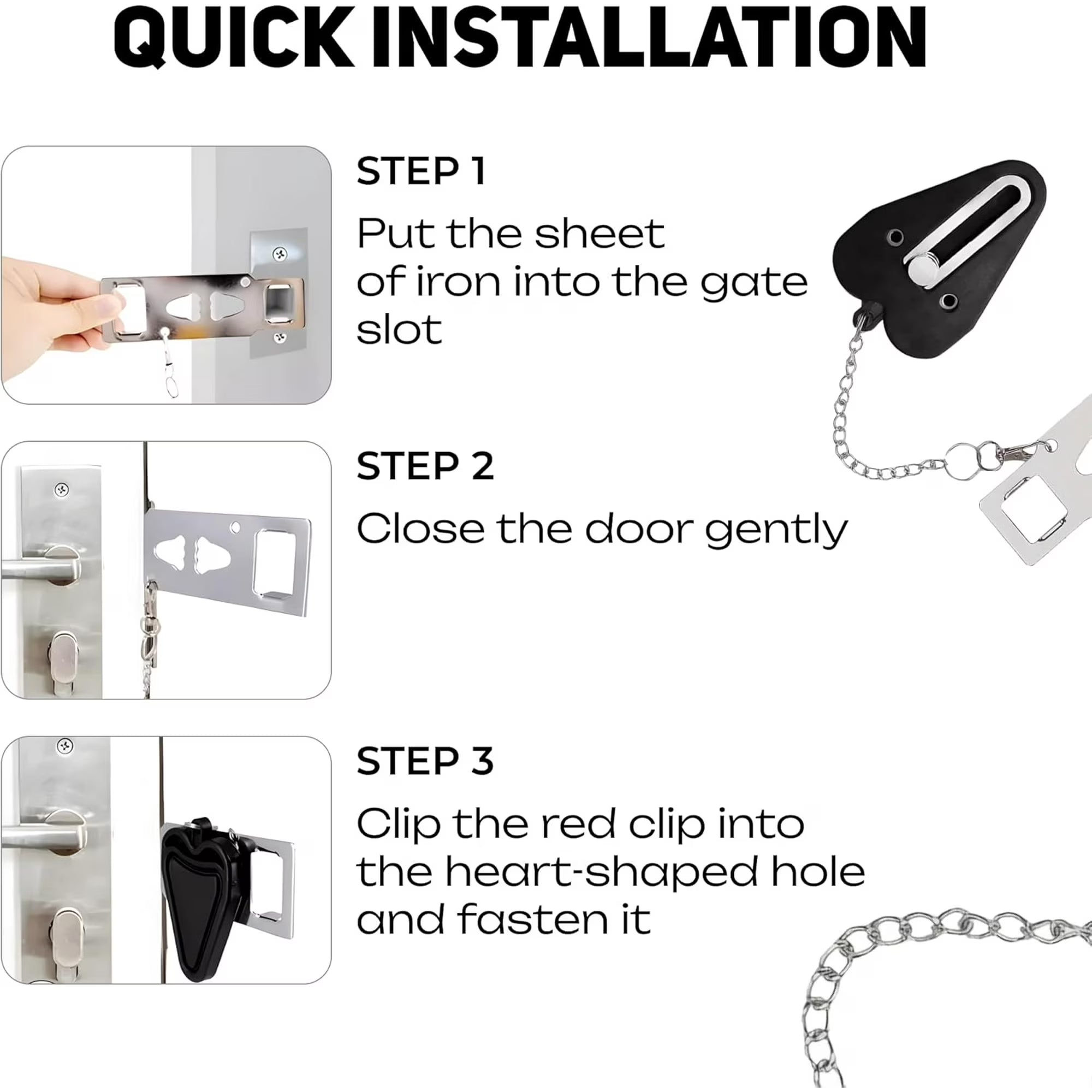 QUICK INSTALLATION

STEP 1

Put the sheet of iron into the gate slot

STEP 2

Close the door gently

STEP 3

Clip the red clip into the heart-shaped hole and fasten it